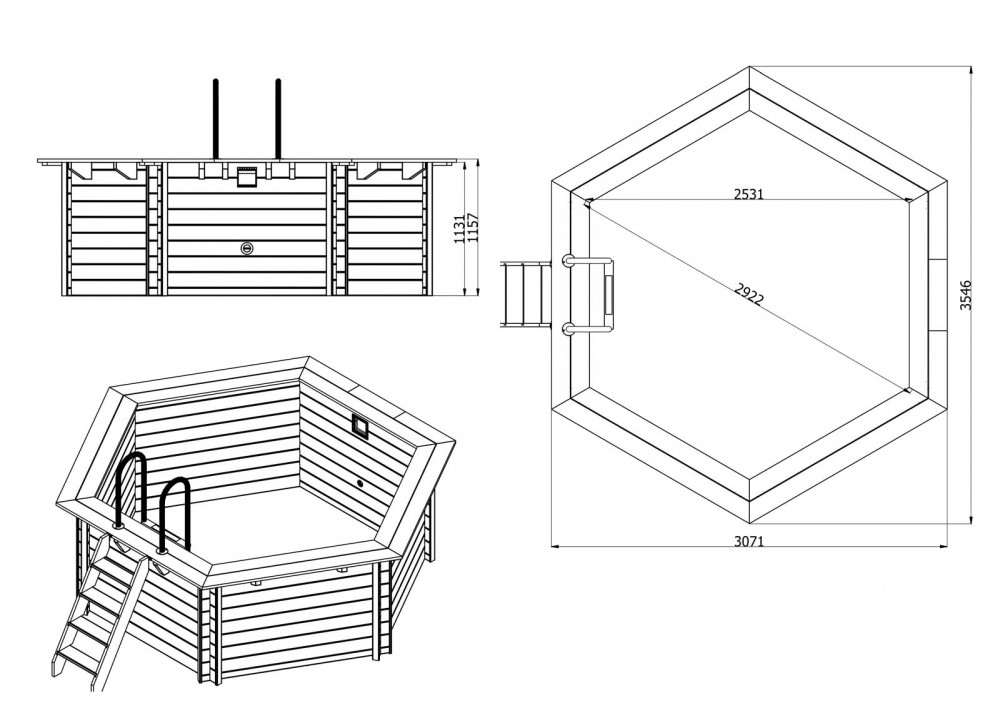 1131
1157
2531
2922
3546
3071