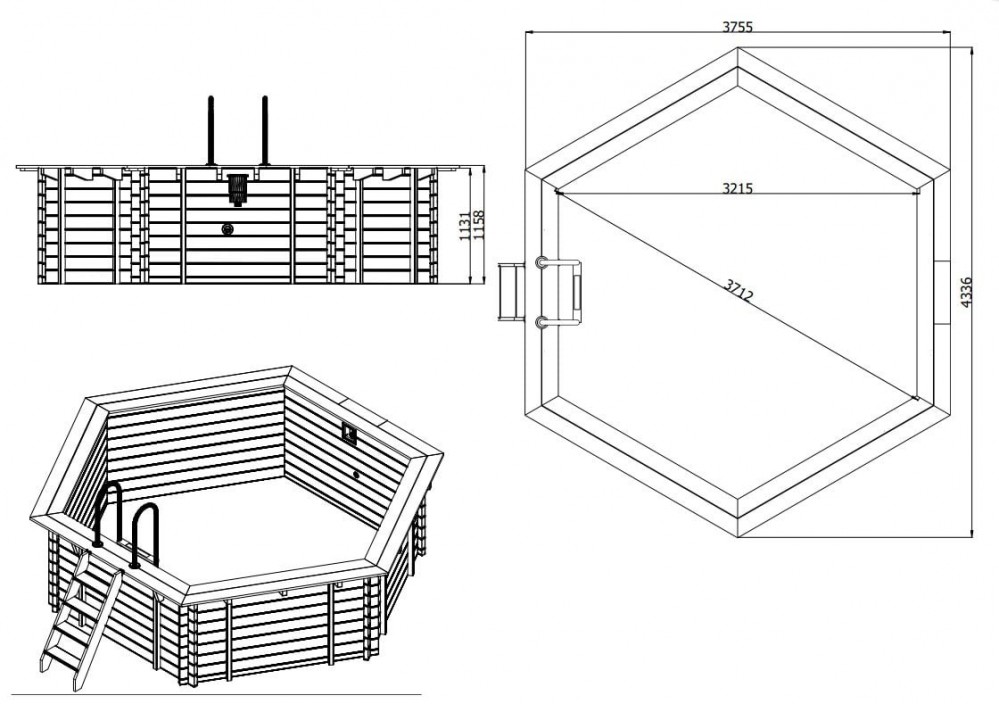 1131
1158

3755
3215
3712
4336