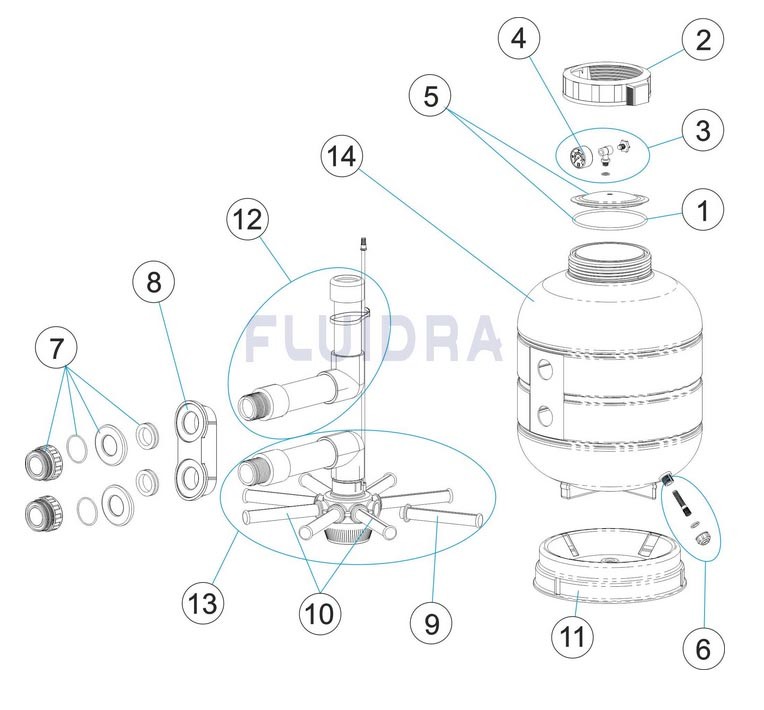 4
2
5
3
14
1
12
8
FLUIDRA
7
13
10
9
11
6