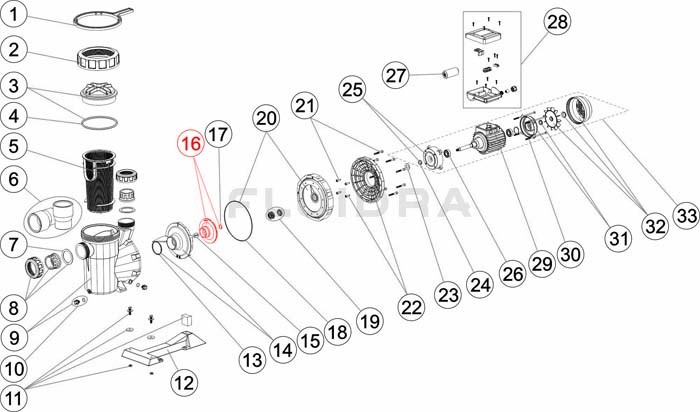 1
2
3
4
5
6
7
8
9
10
11
12
13
14
15
16
17
18
19
20
21
22
23
24
25
26
27
28
29
30
31
32
33
FLUIDRA