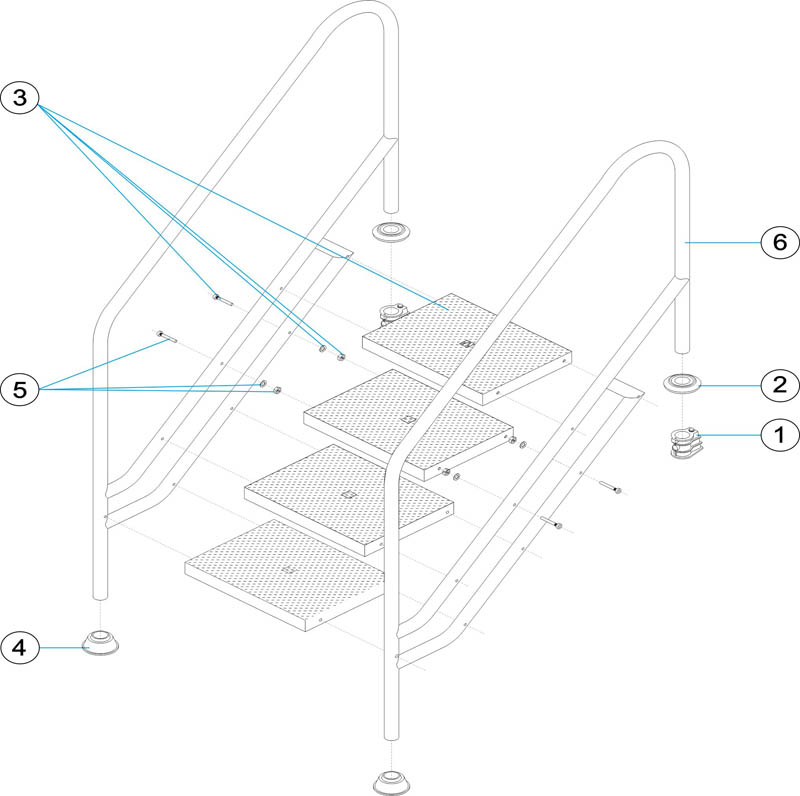 3
6
5
2
1
4